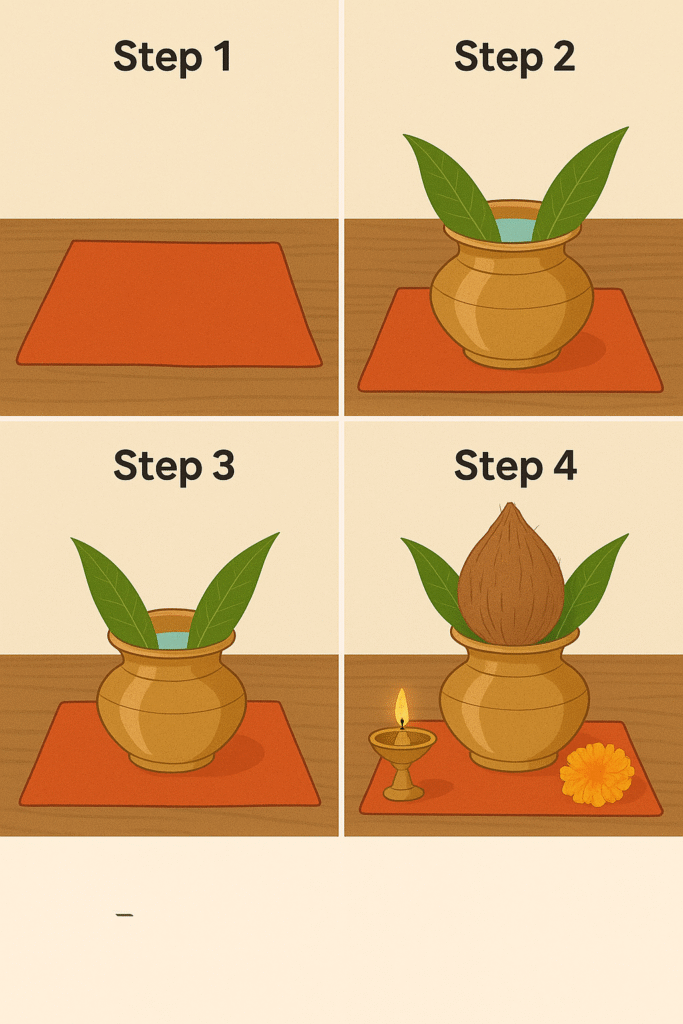 Step 1

Step 2

Step 3

Step 4